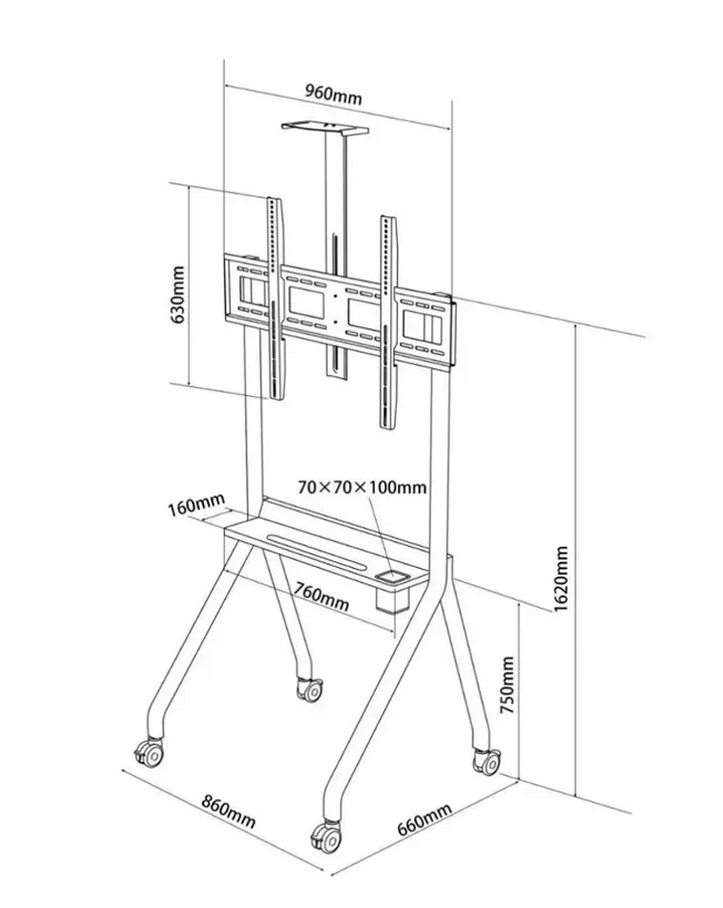 960mm

630mm

70×70×100mm

160mm

760mm

1620mm

750mm

860mm

660mm