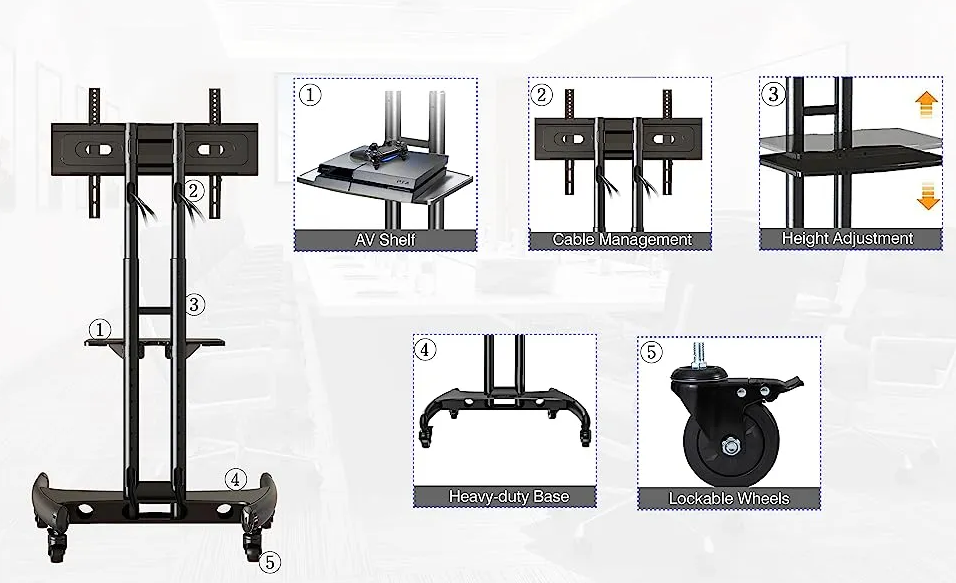 ②
③
①
④
⑤

①
AV Shelf

②
Cable Management

③
Height Adjustment

④
Heavy-duty Base

⑤
Lockable Wheels